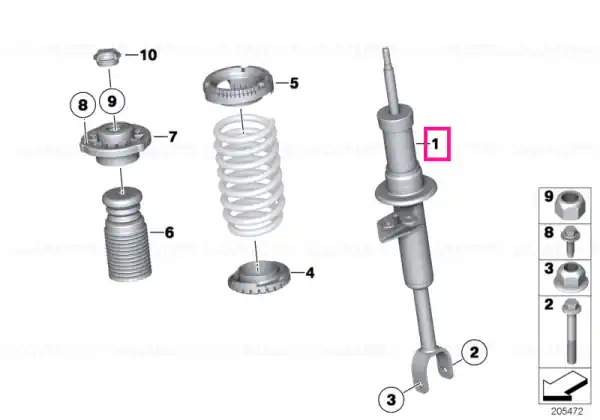 10
8
9
7
6
5
4
1
2
3
9
8
3
2
205472