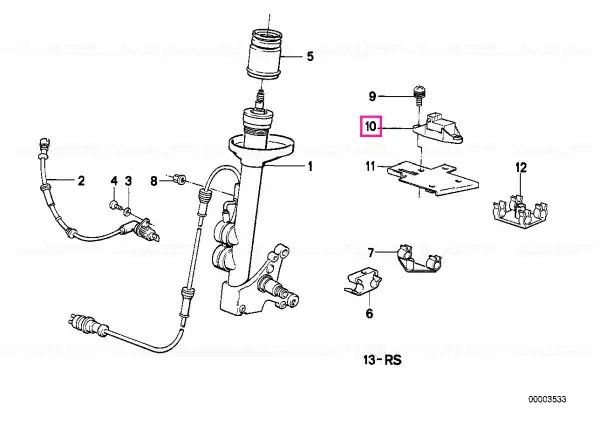 5
9
10
1
11
12
2
4
3
8
7
6
13-RS
00003533