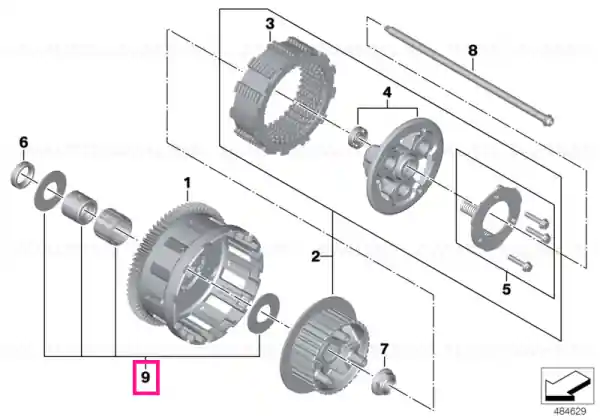 3
8
4
6
1
2
5
7
9
484629