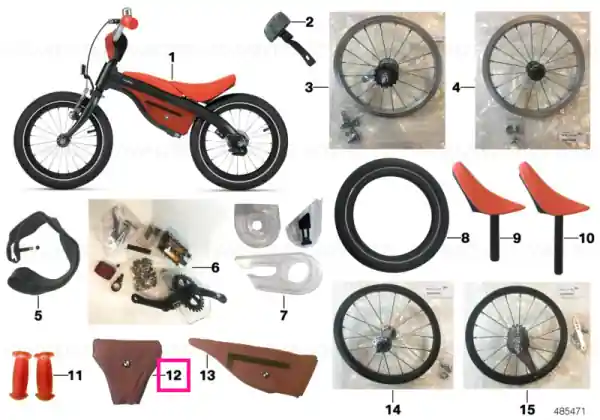 1
2
3
4
5
6
7
8
9
10
11
12
13
14
15
485471