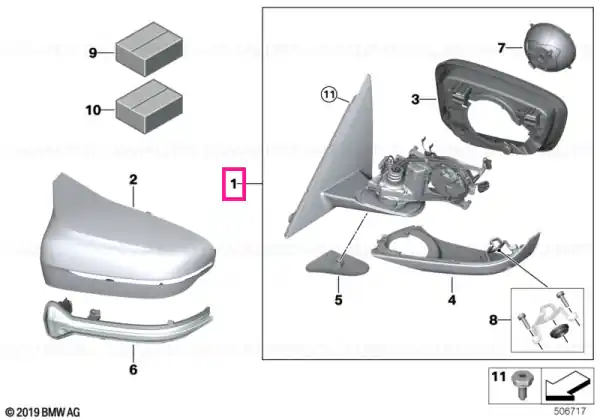 9
10
2
6
1
11
7
3
5
4
8
11
© 2019 BMW AG
506717