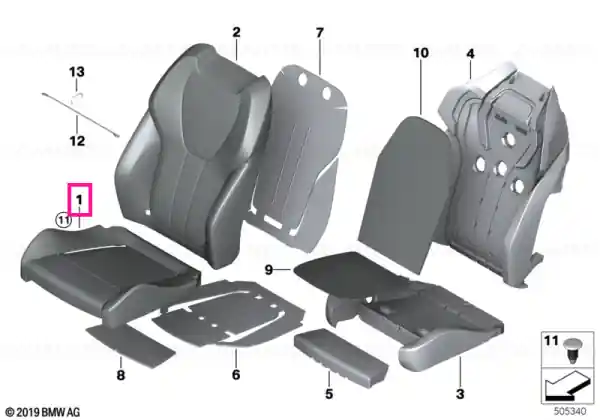 2
7
10
4
13
12
1
11
9
8
6
5
3
11
© 2019 BMW AG
505340