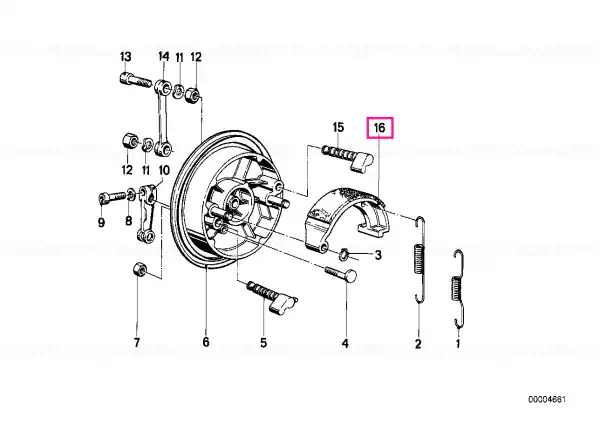 13
14
11
12
15
16
12
11
10
9
8
3
7
6
5
4
2
1
00004661