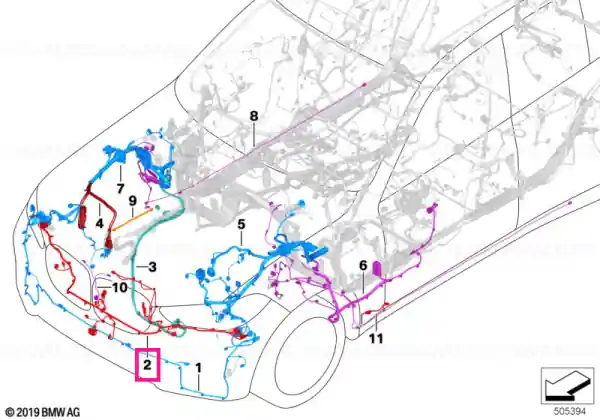 8
7
9
4
5
3
6
10
11
2
1
© 2019 BMW AG
505394