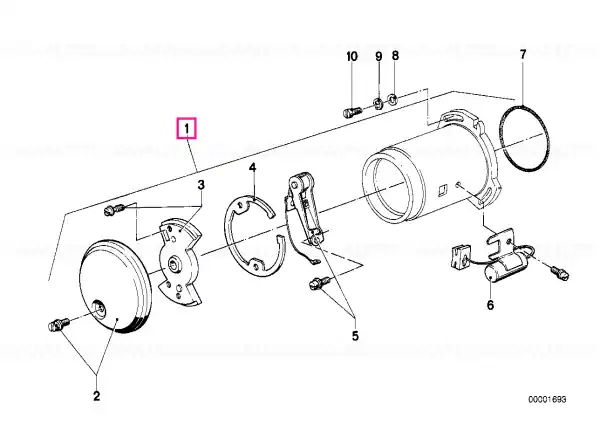 10
9
8
7
1
4
3
6
5
2
00001693