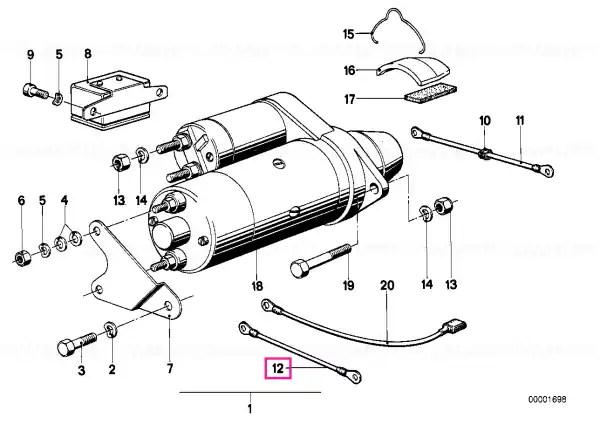 15
16
17
9
5
8
10
11
13
14
6
5
4
18
19
14
13
20
3
2
7
12
1
00001698