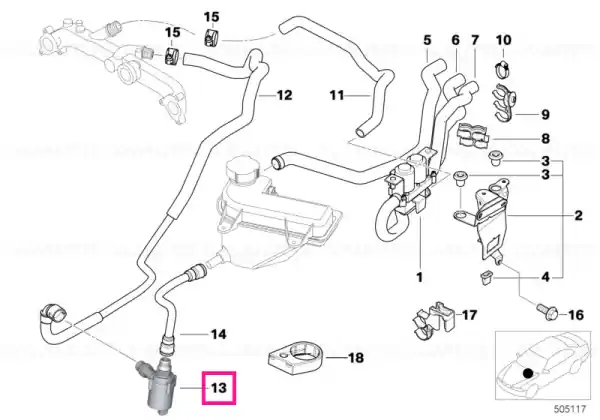 15
15
5
6
7
10
12
11
9
8
3
3
2
1
4
17
16
14
18
13
505117